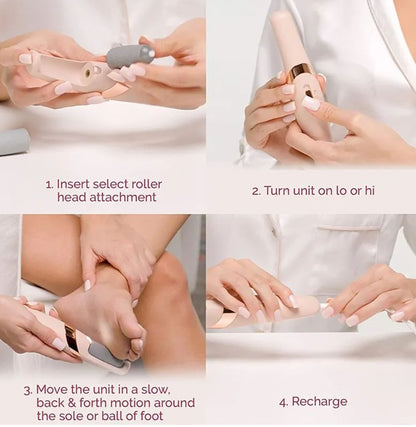 1. Insert select roller head attachment

2. Turn unit on lo or hi

3. Move the unit in a slow, back & forth motion around the sole or ball of foot

4. Recharge