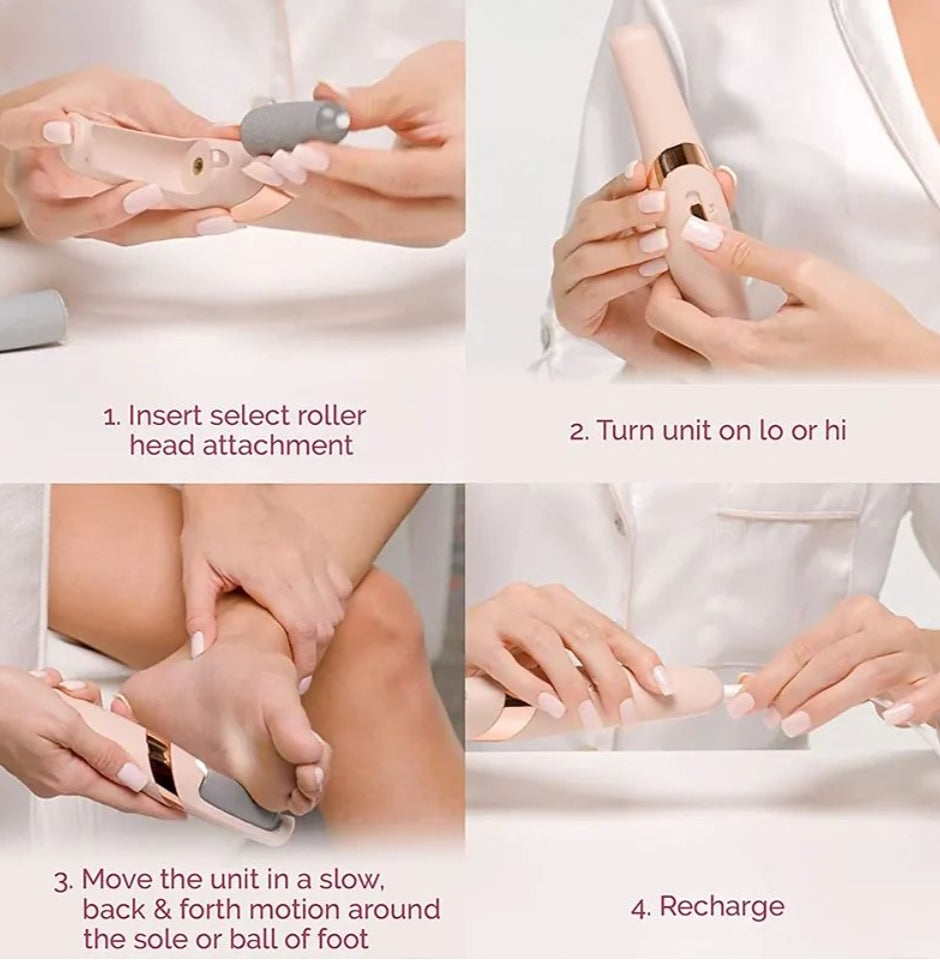 1. Insert select roller head attachment

2. Turn unit on lo or hi

3. Move the unit in a slow, back & forth motion around the sole or ball of foot

4. Recharge